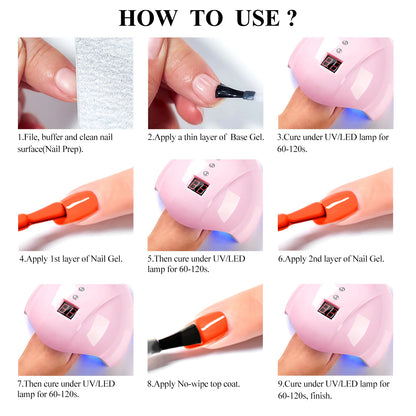 HOW TO USE ?

1.File, buffer and clean nail surface(Nail Prep).

2.Apply a thin layer of Base Gel.

3.Cure under UV/LED lamp for 60-120s.

4.Apply 1st layer of Nail Gel.

5.Then cure under UV/LED lamp for 60-120s.

6.Apply 2nd layer of Nail Gel.

7.Then cure under UV/LED lamp for 60-120s.

8.Apply No-wipe top coat.

9.Cure under UV/LED lamp for 60-120s, finish.