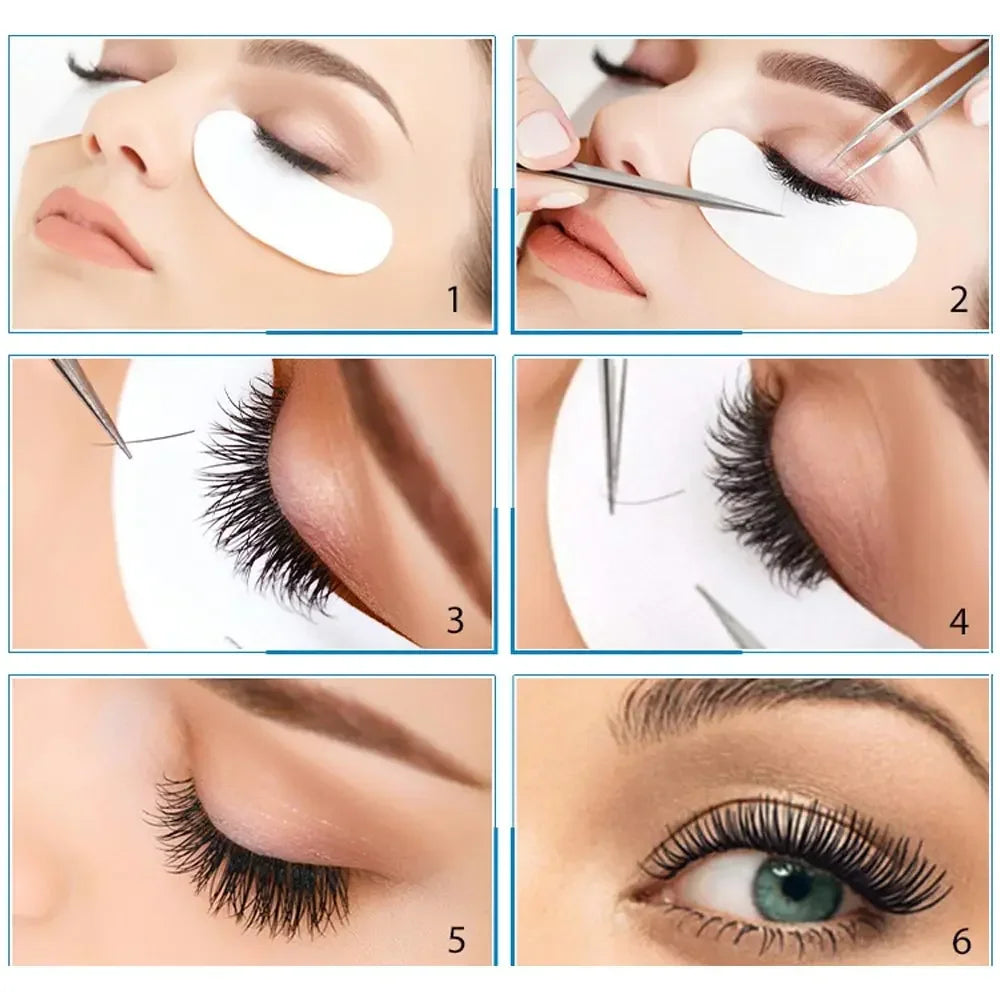 1

2

3

4

5

6