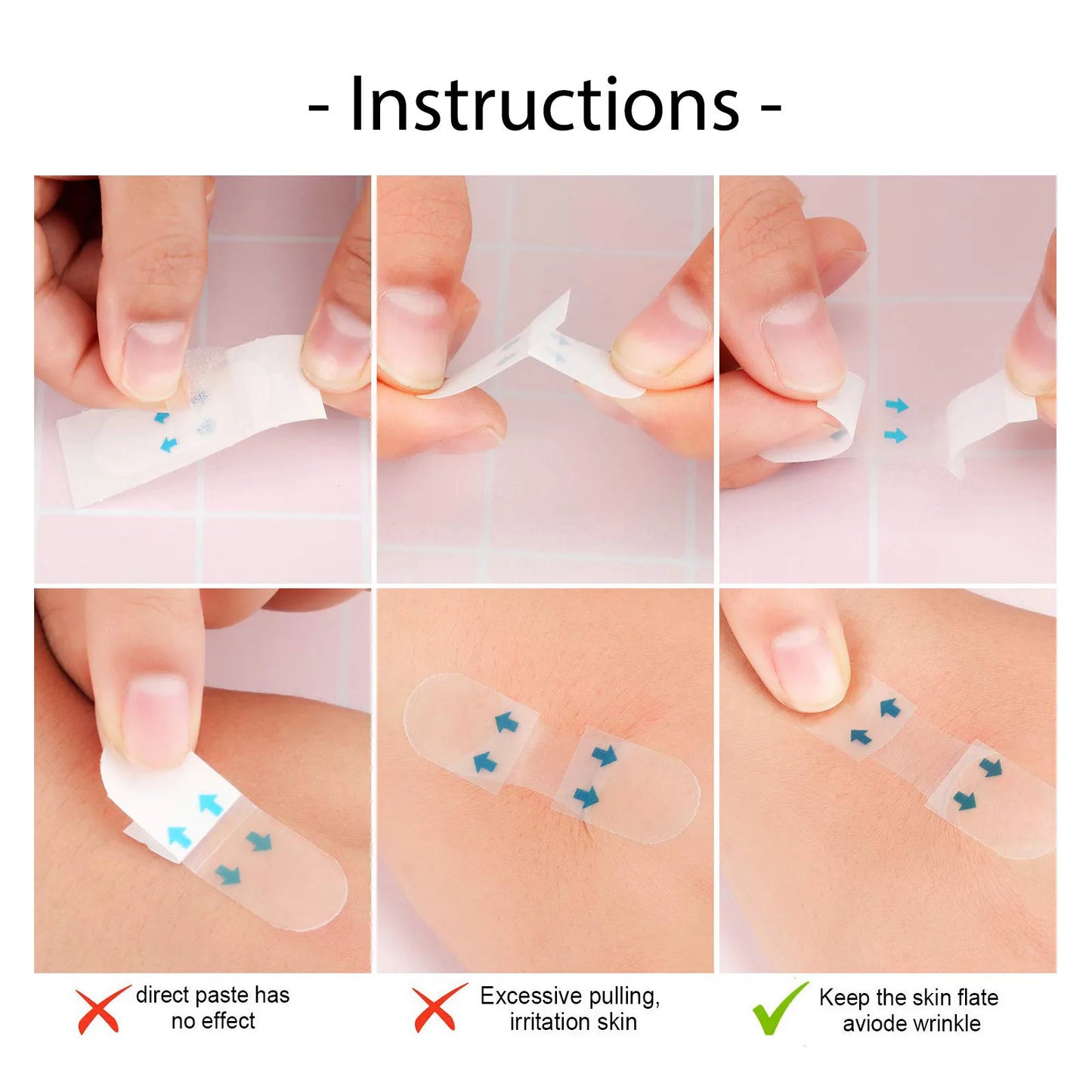 - Instructions -

direct paste has no effect

Excessive pulling, irritation skin

Keep the skin flate aviode wrinkle